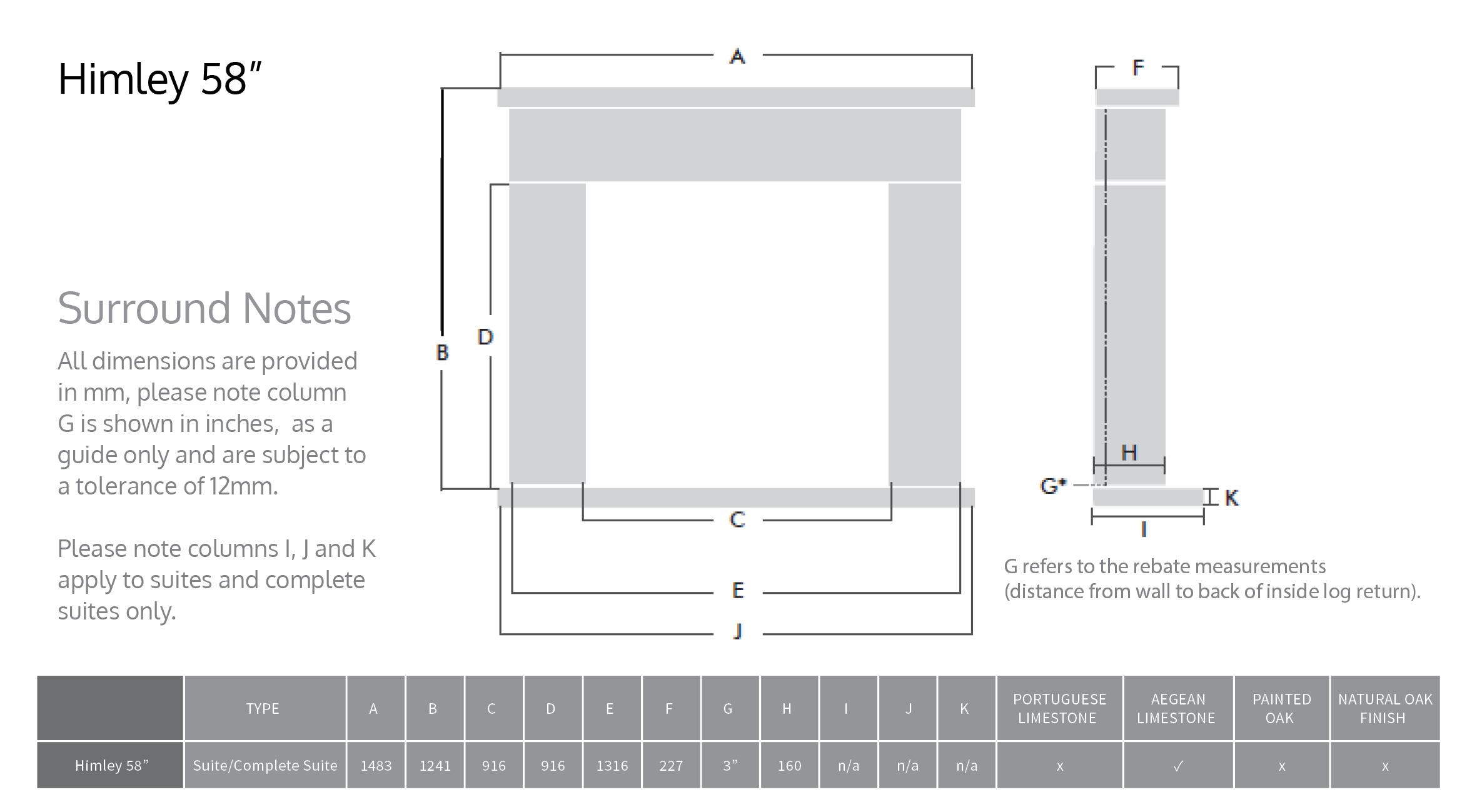 Himley 58”

Surround Notes

All dimensions are provided in mm, please note column G is shown in inches, as a guide only and are subject to a tolerance of 12mm.

Please note columns I, J and K apply to suites and complete suites only.

A

B

D

C

E

J

F

H

G*

K

I

G refers to the rebate measurements (distance from wall to back of inside log return).

| | TYPE | A | B | C | D | E | F | G | H | I | J | K | PORTUGUESE LIMESTONE | AEGEAN LIMESTONE | PAINTED OAK | NATURAL OAK FINISH |
|---|---|---|---|---|---|---|---|---|---|---|---|---|---|---|---|---|
| Himley 58” | Suite/Complete Suite | 1483 | 1241 | 916 | 916 | 1316 | 227 | 3” | 160 | n/a | n/a | n/a | x | ✓ | x | x |