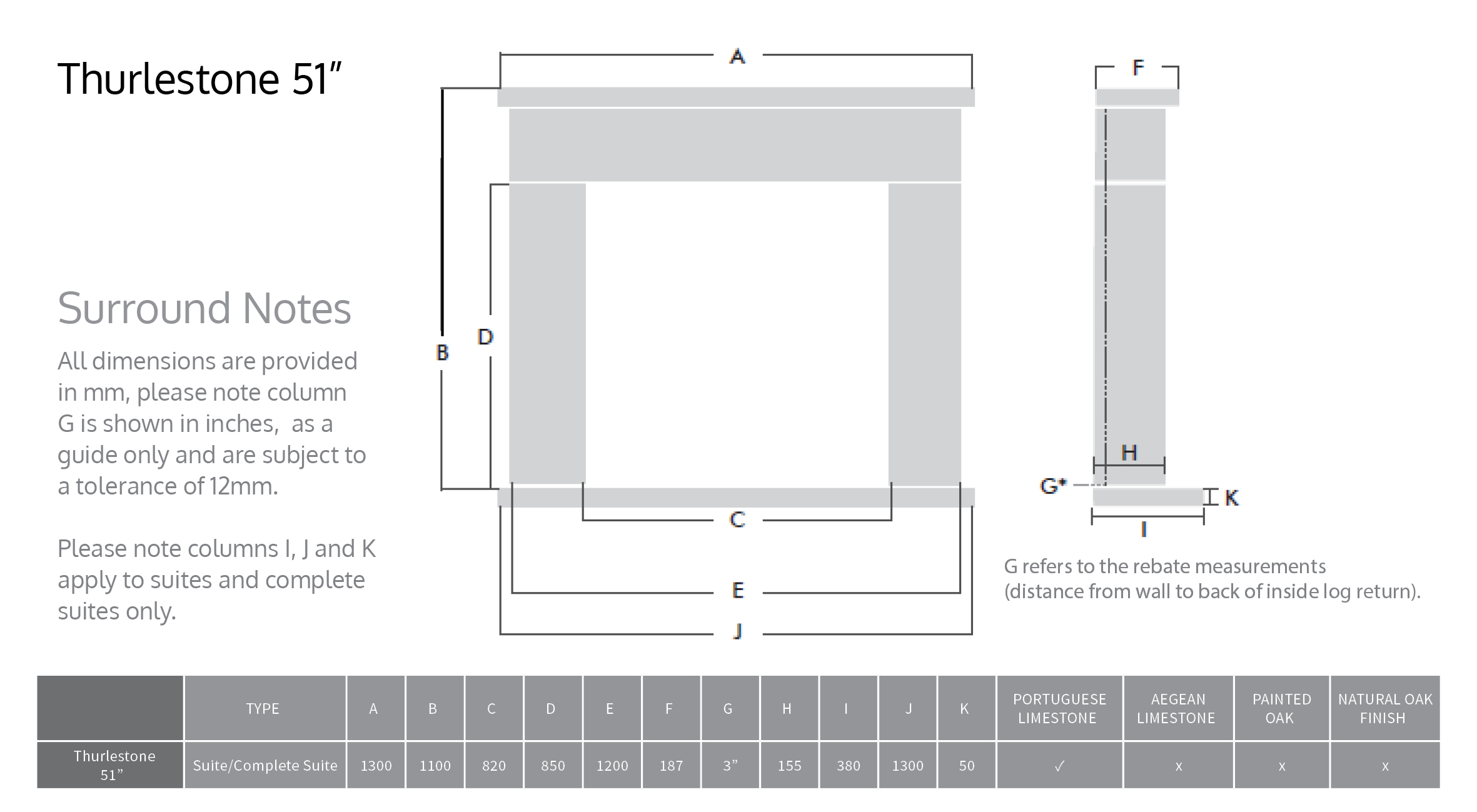 Thurlestone 51”

Surround Notes

All dimensions are provided in mm, please note column G is shown in inches, as a guide only and are subject to a tolerance of 12mm.

Please note columns I, J and K apply to suites and complete suites only.

A

B

D

C

E

J

F

H

G*

K

I

G refers to the rebate measurements (distance from wall to back of inside log return).

| | TYPE | A | B | C | D | E | F | G | H | I | J | K | PORTUGUESE LIMESTONE | AEGEAN LIMESTONE | PAINTED OAK | NATURAL OAK FINISH |
|---|---|---|---|---|---|---|---|---|---|---|---|---|---|---|---|---|
| Thurlestone 51” | Suite/Complete Suite | 1300 | 1100 | 820 | 850 | 1200 | 187 | 3” | 155 | 380 | 1300 | 50 | ✓ | x | x | x |