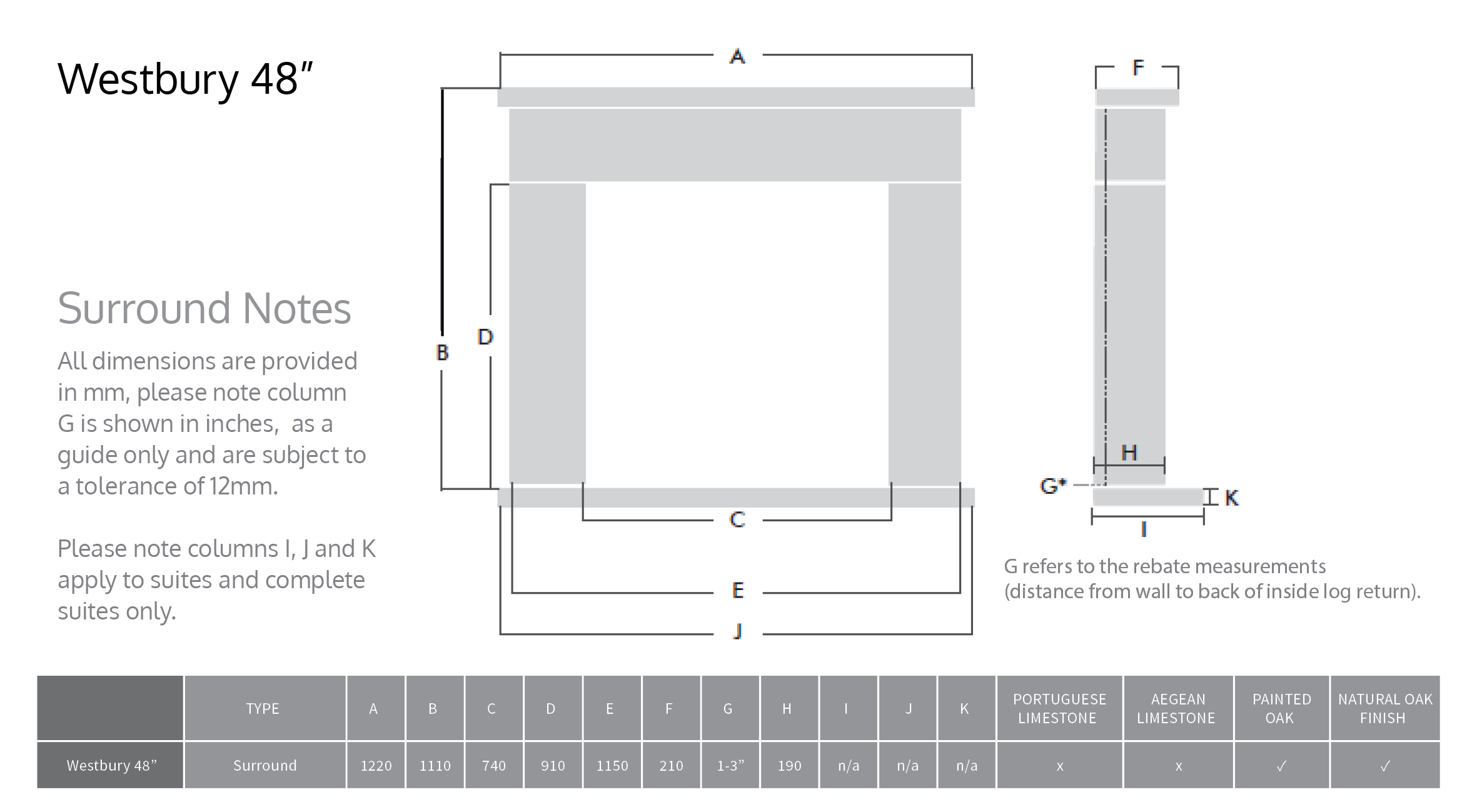 Westbury 48”

Surround Notes

All dimensions are provided in mm, please note column G is shown in inches, as a guide only and are subject to a tolerance of 12mm.

Please note columns I, J and K apply to suites and complete suites only.

A

B

D

C

E

J

F

H

G*

K

I

G refers to the rebate measurements (distance from wall to back of inside log return).

| | TYPE | A | B | C | D | E | F | G | H | I | J | K | PORTUGUESE LIMESTONE | AEGEAN LIMESTONE | PAINTED OAK | NATURAL OAK FINISH |
|---|---|---|---|---|---|---|---|---|---|---|---|---|---|---|---|---|
| Westbury 48” | Surround | 1220 | 1110 | 740 | 910 | 1150 | 210 | 1-3” | 190 | n/a | n/a | n/a | x | x | ✓ | ✓ |